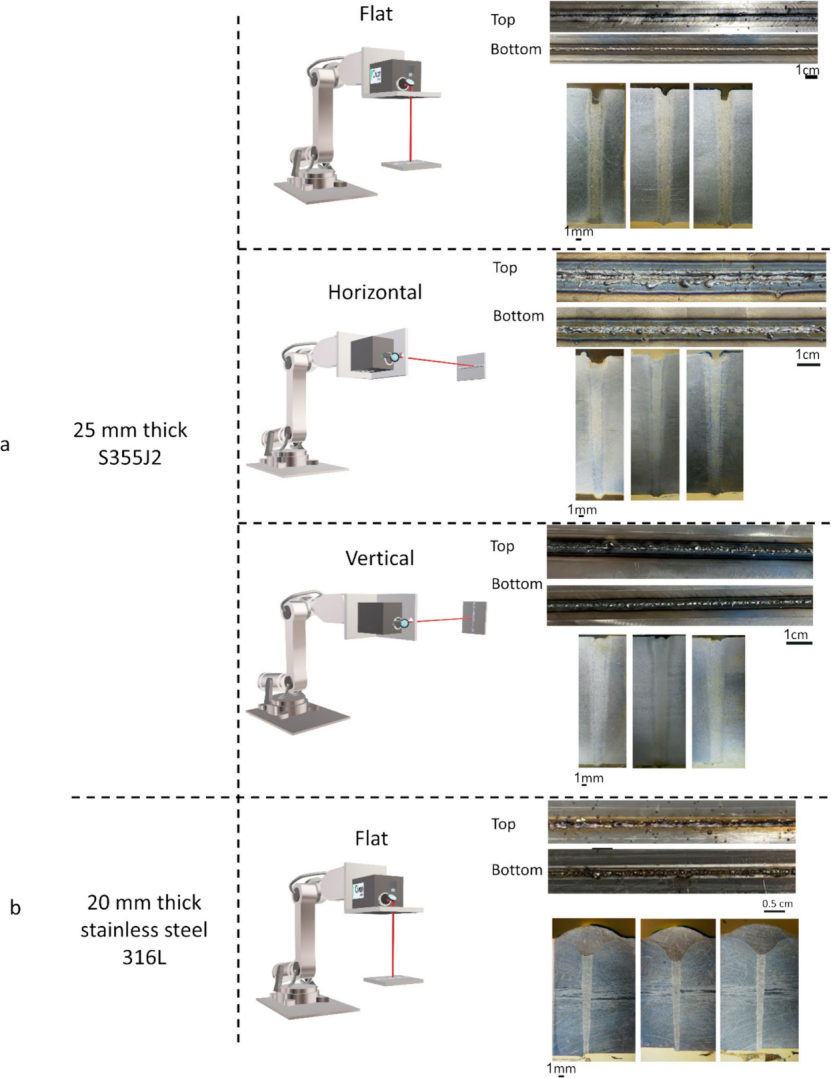 a

25 mm thick S355J2

Flat

Top

Bottom

1cm

1mm

Horizontal

Top

Bottom

1cm

1mm

Vertical

Top

Bottom

1cm

1mm

b

20 mm thick stainless steel 316L

Flat

Top

Bottom

0.5 cm

1mm